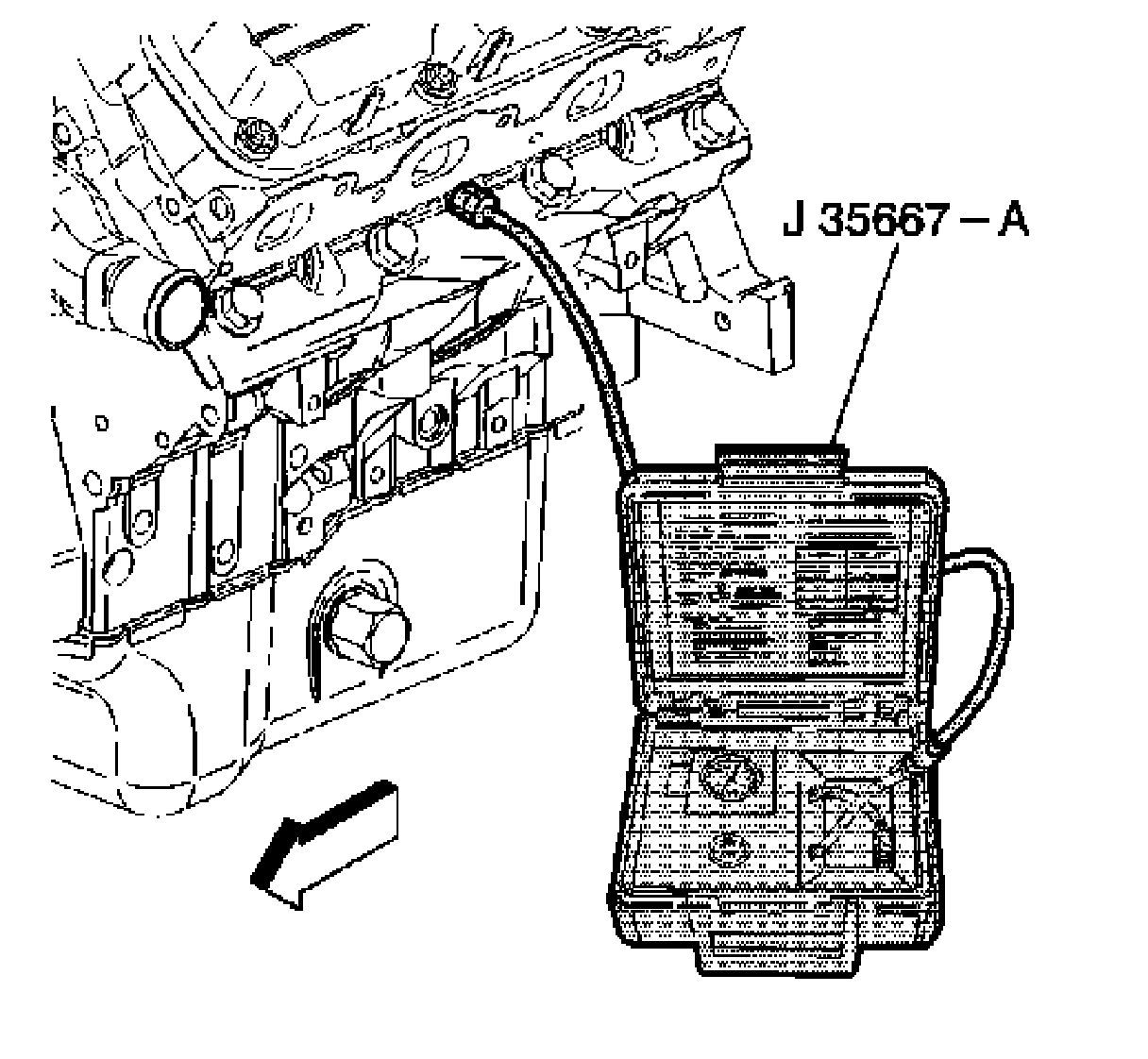 J 35667 – A