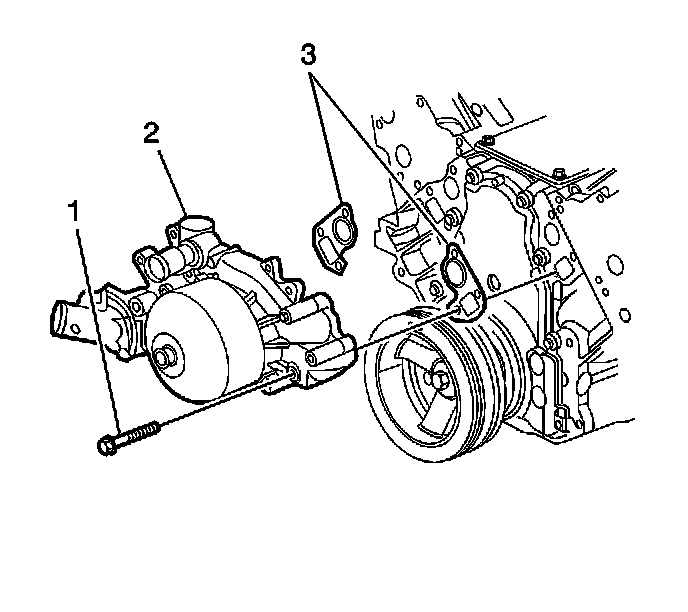 3
2
1