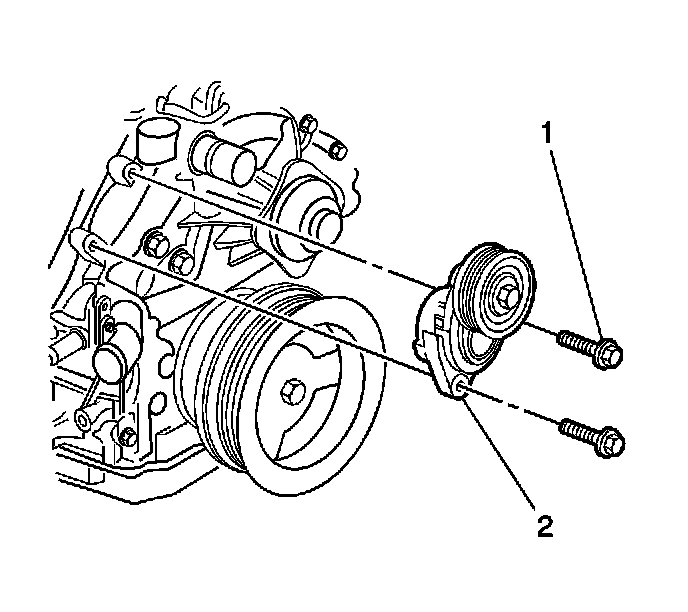 1

2