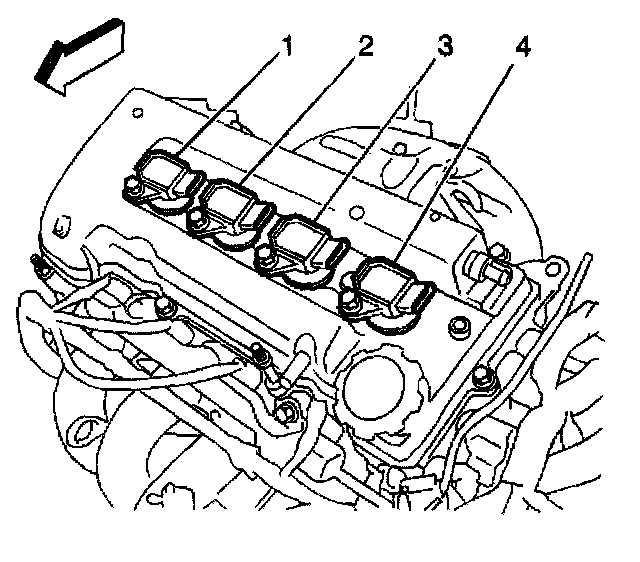 1
2
3
4