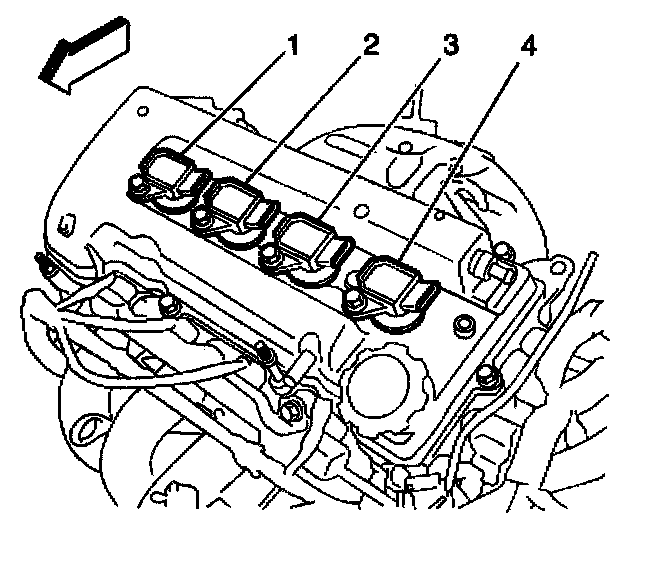 1
2
3
4