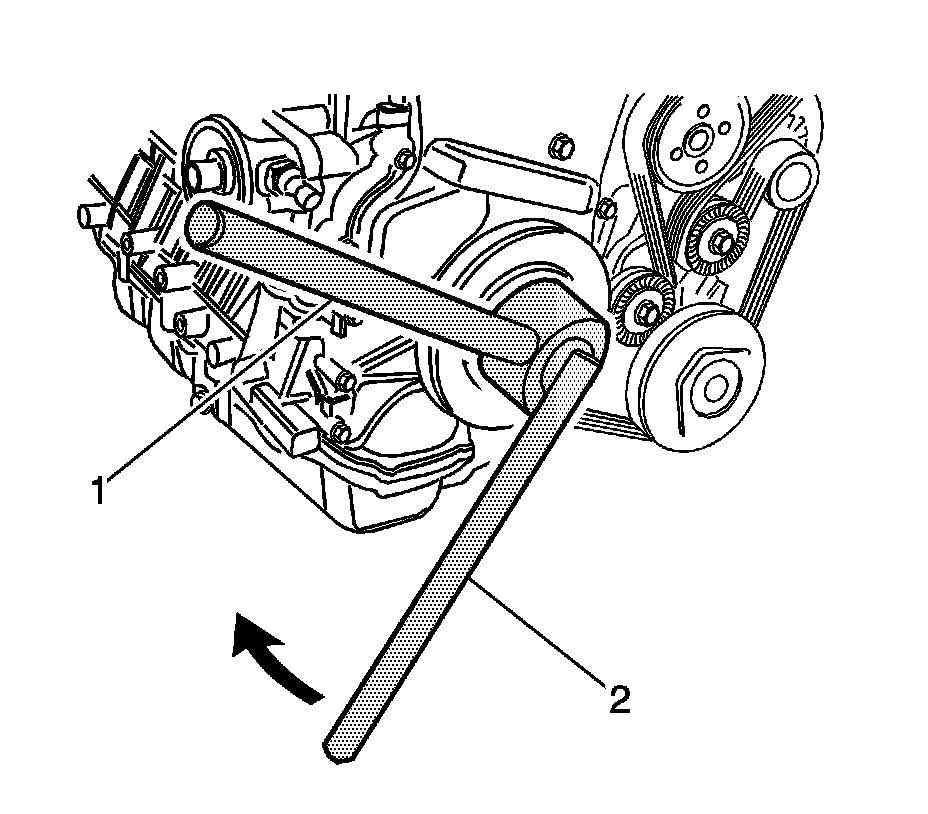 1

2