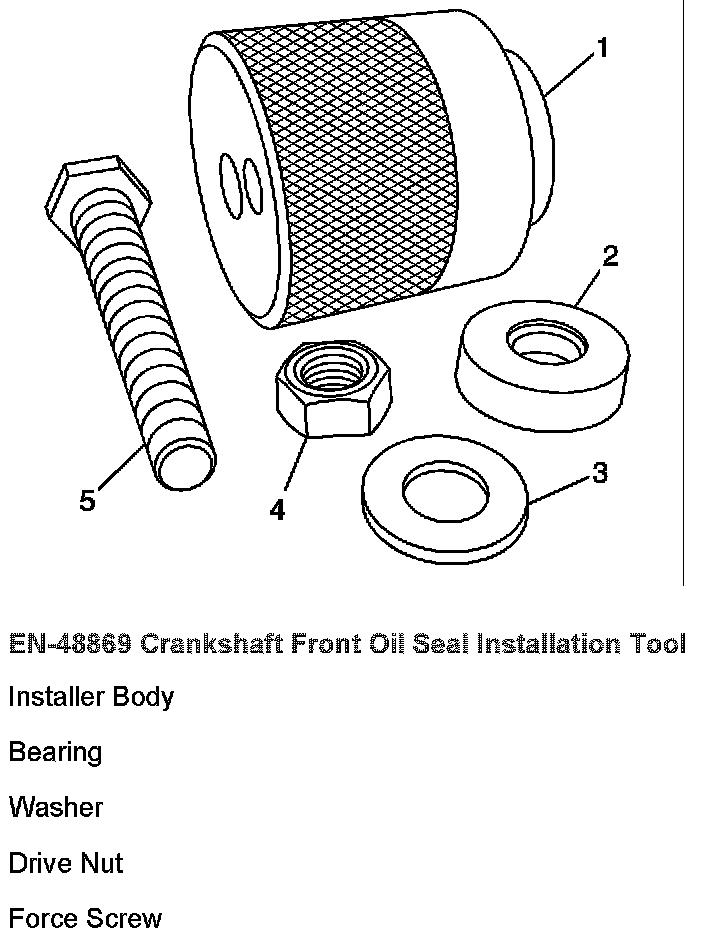 1

2

3

4

5

EN-48869 Crankshaft Front Oil Seal Installation Tool

Installer Body

Bearing

Washer

Drive Nut

Force Screw