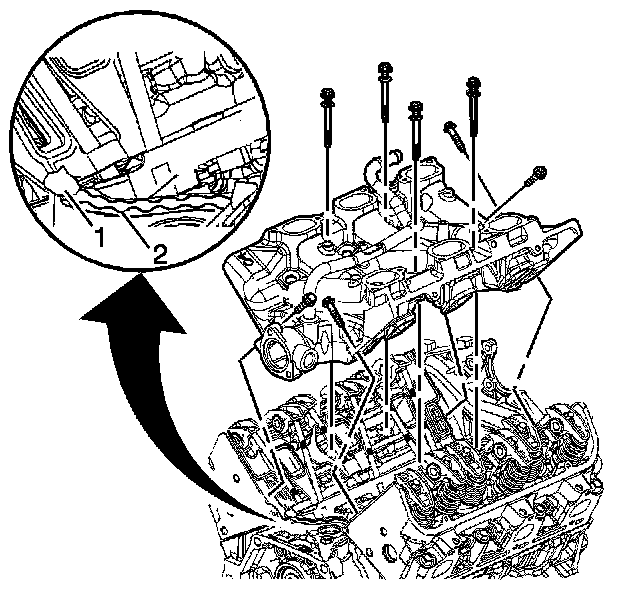 1
2