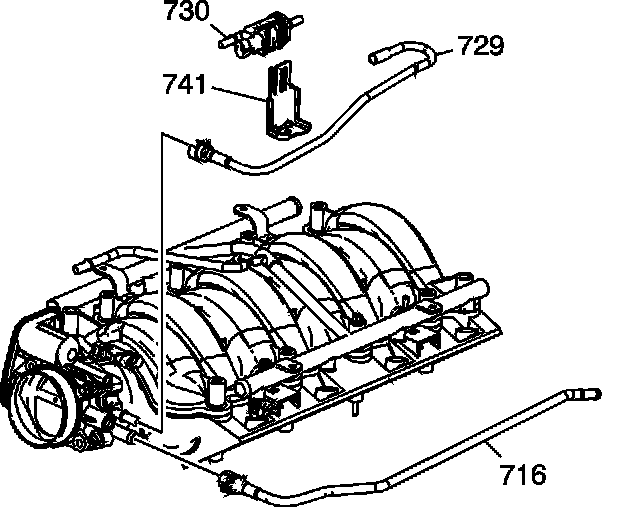 730
729
741
716