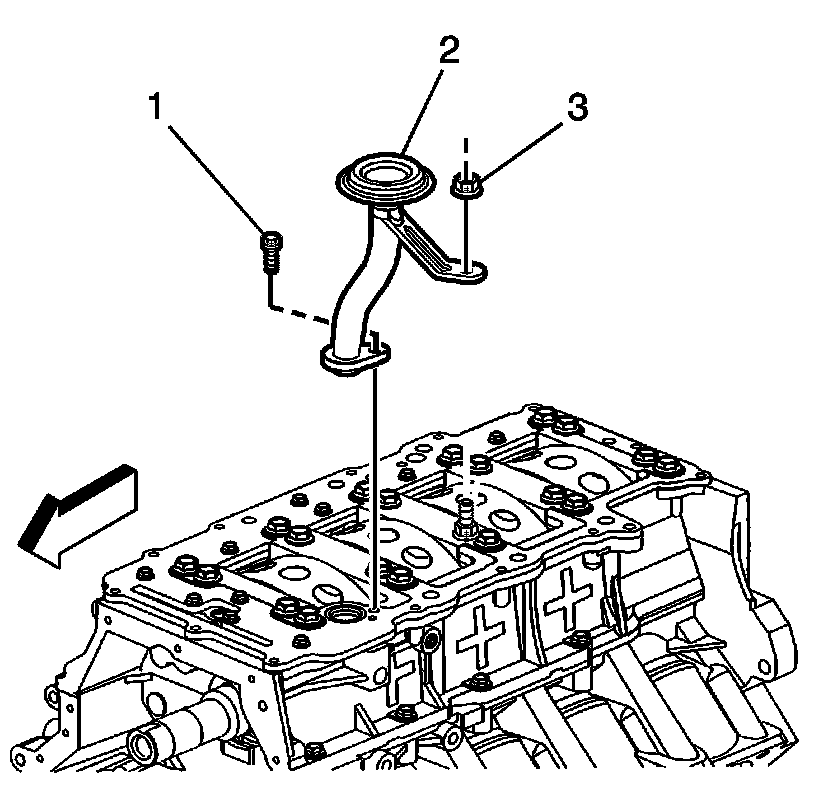 1
2
3