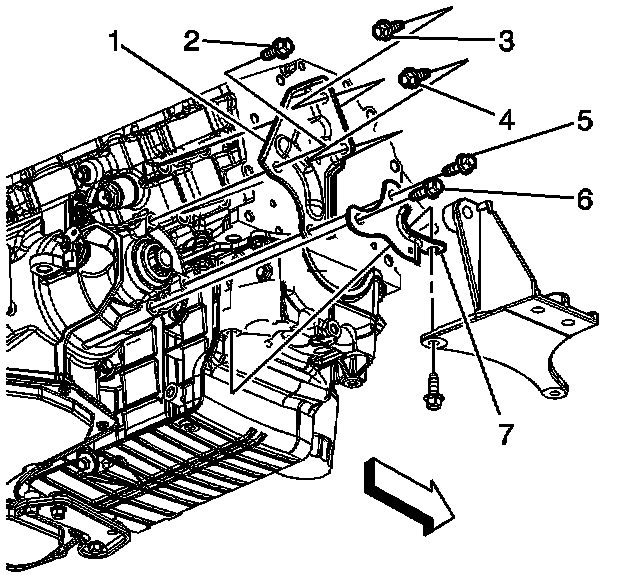 1
2
3
4
5
6
7