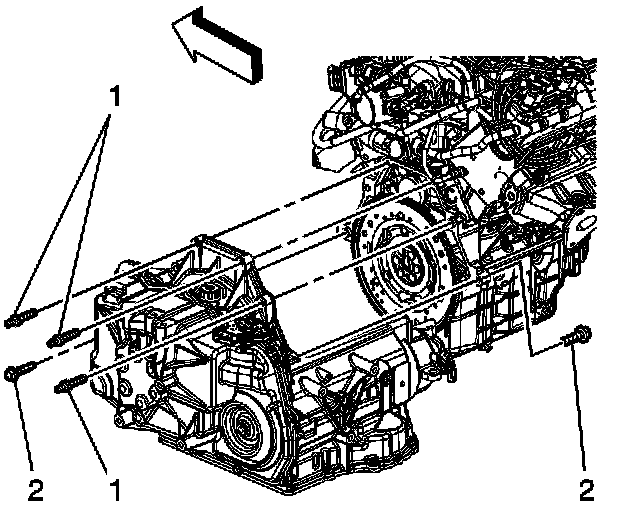 1

2

1

2