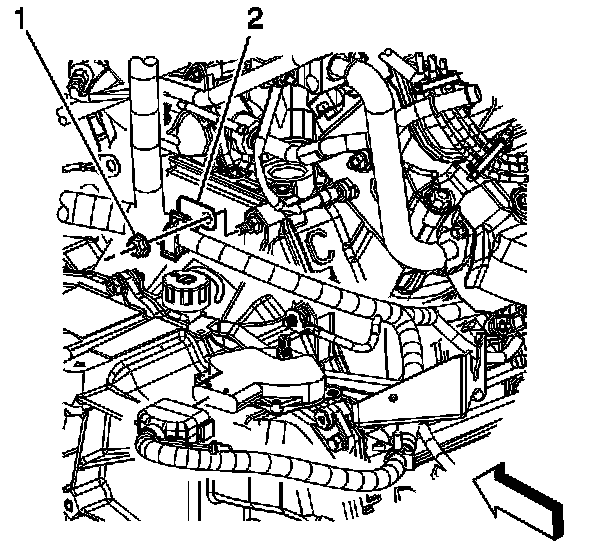 1
2