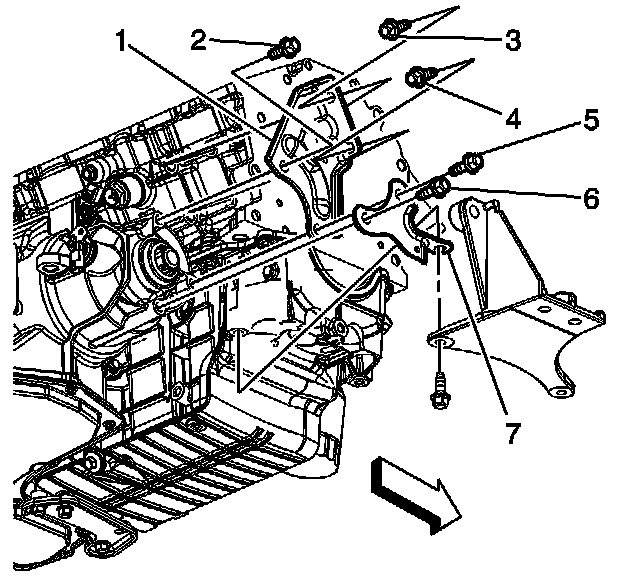 1
2
3
4
5
6
7