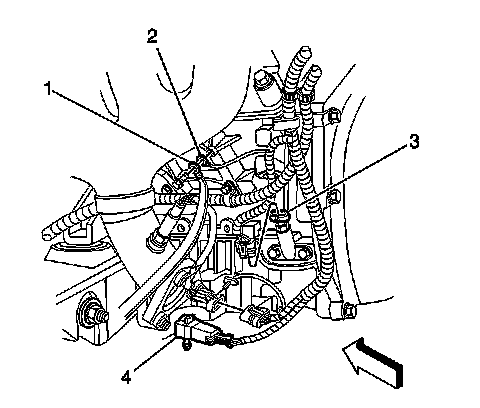 2
1
3
4