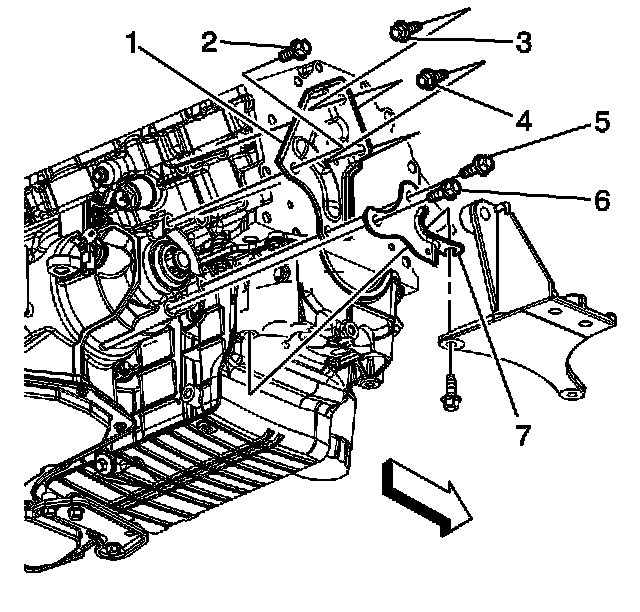 1
2
3
4
5
6
7