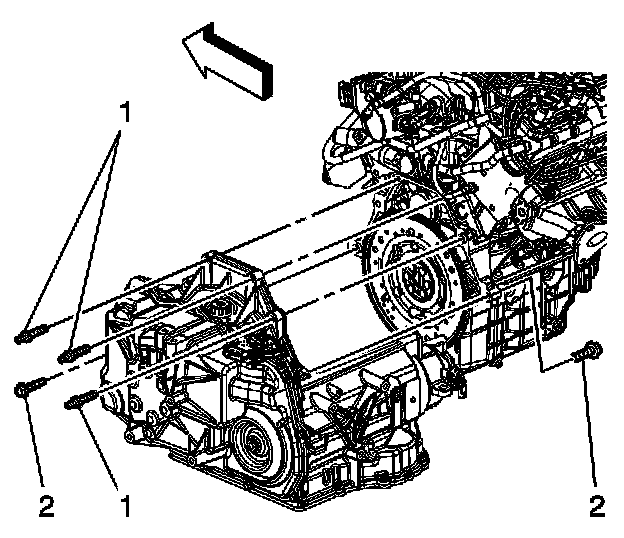 1

2
1
2