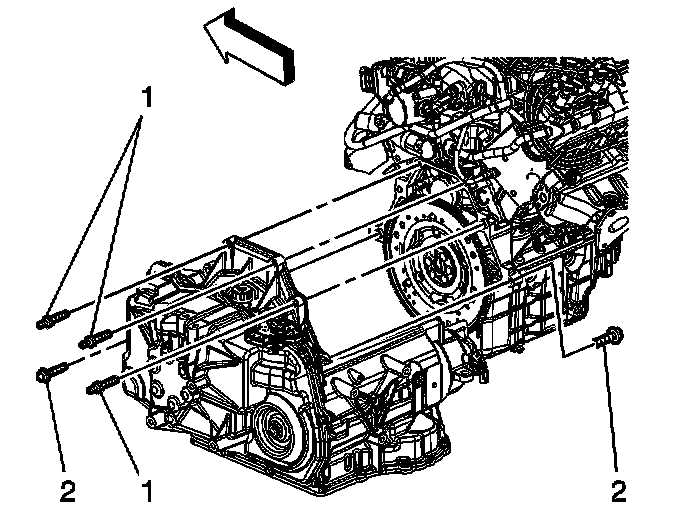 1

2
1
2