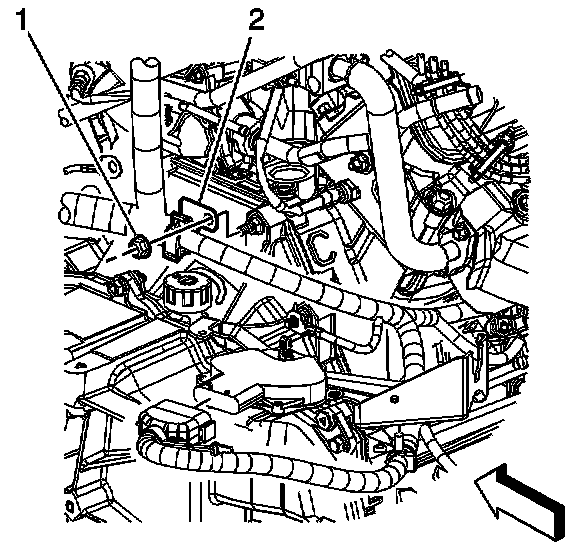 1
2