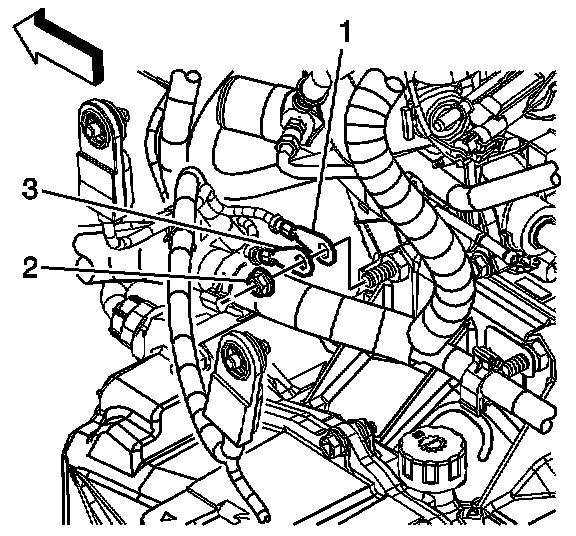 1
3
2