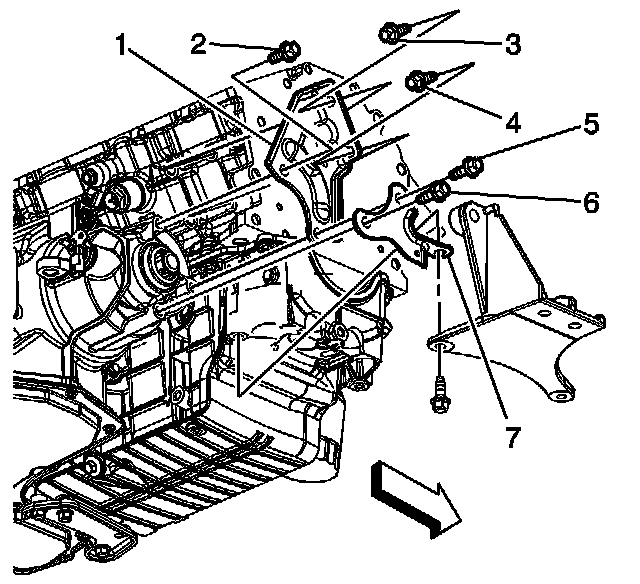 1
2
3
4
5
6
7