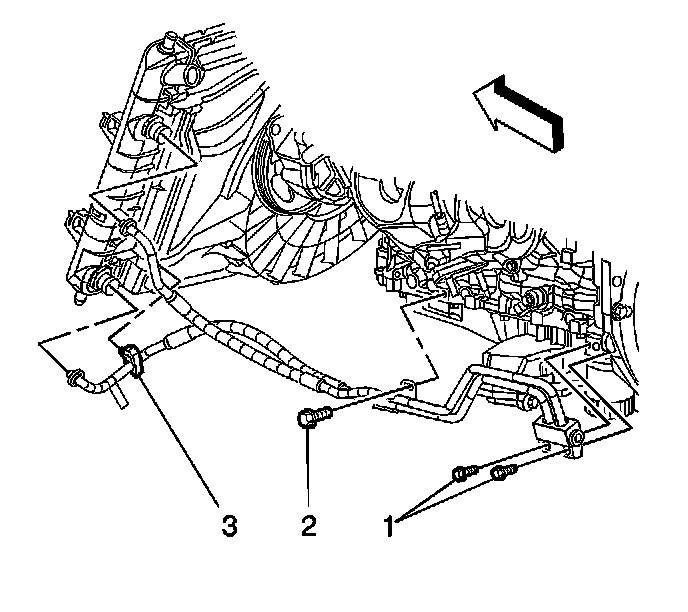 3
2
1