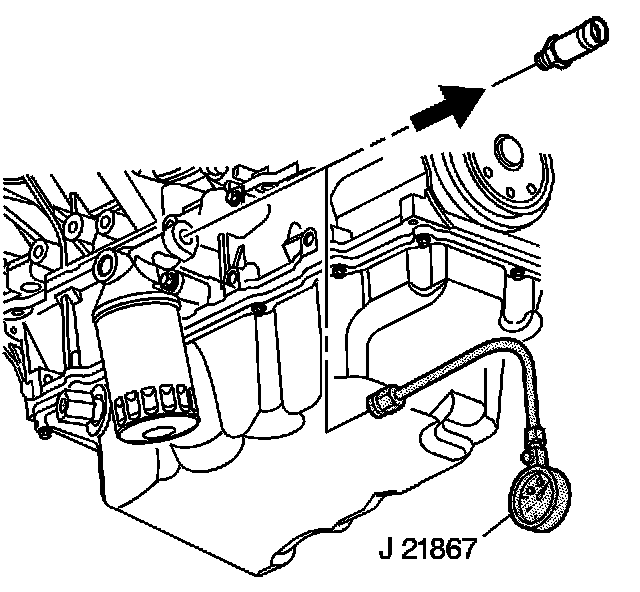 J 21867