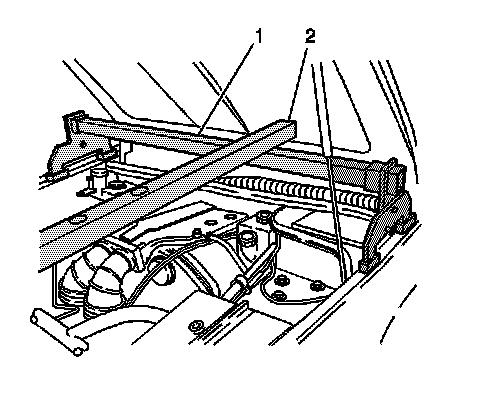 1
2