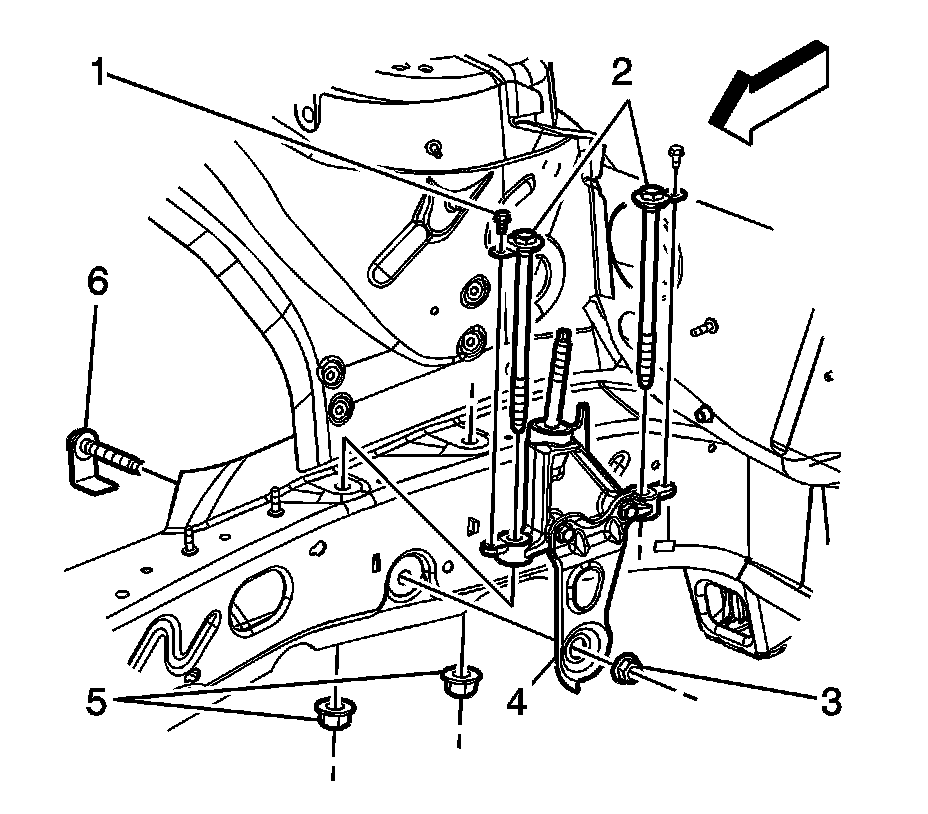 1
2
6
5
4
3