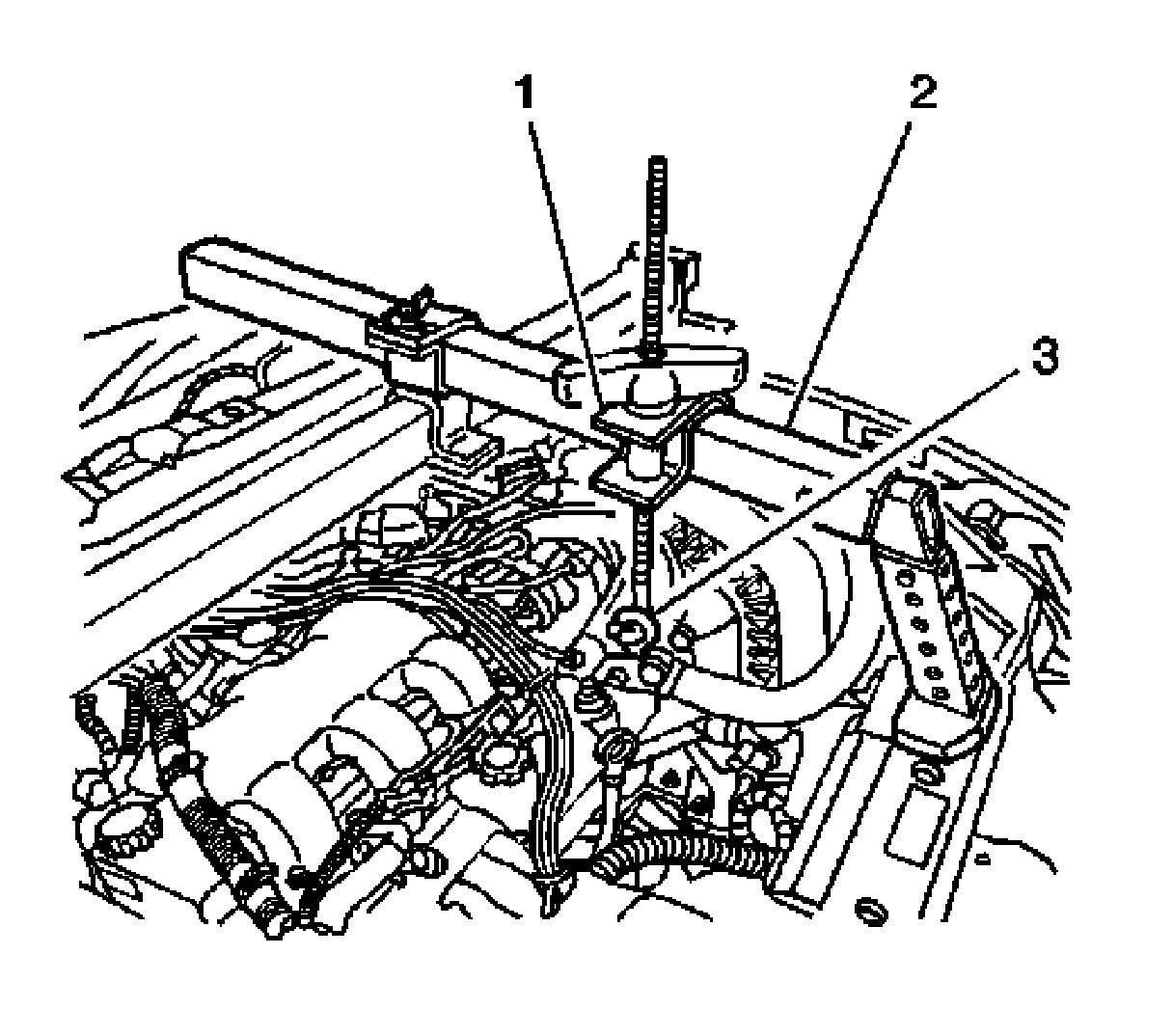 1
2
3