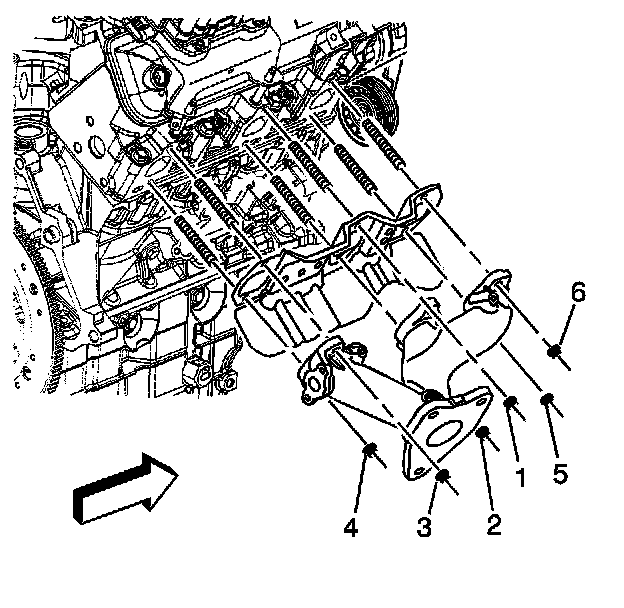 6
1
5
4
3
2