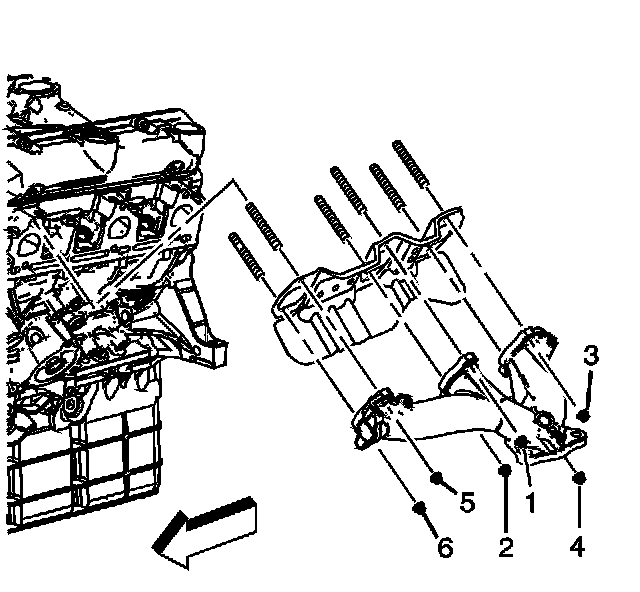 3
5
1
6
2
4