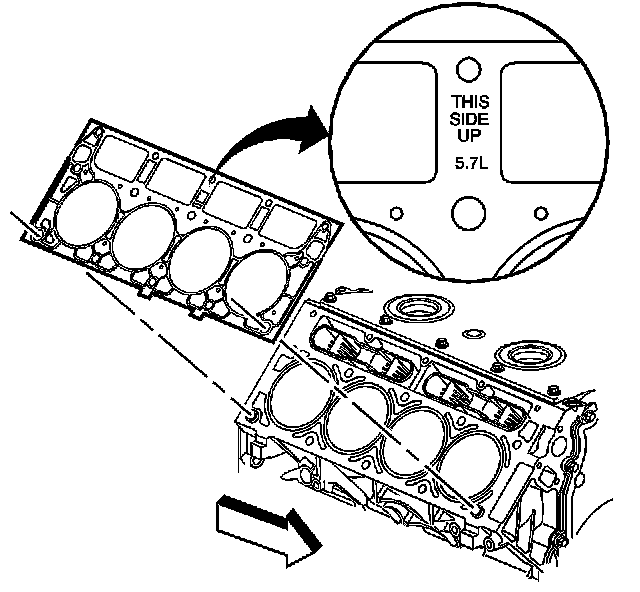 THIS SIDE UP

5.7L