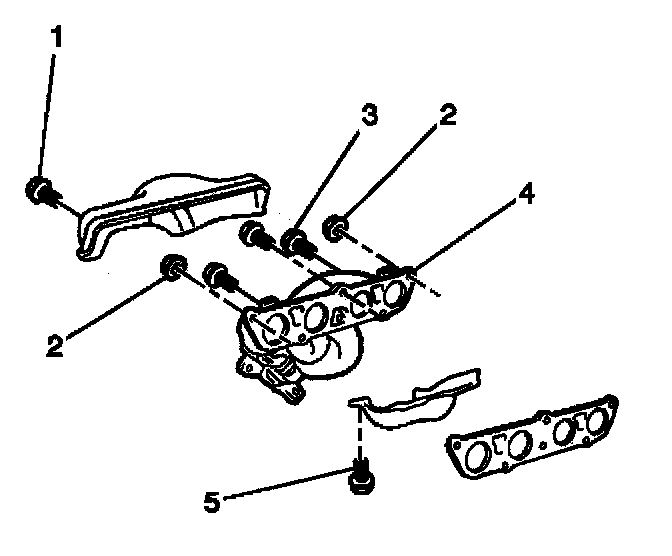 1
3
2
4
2
5