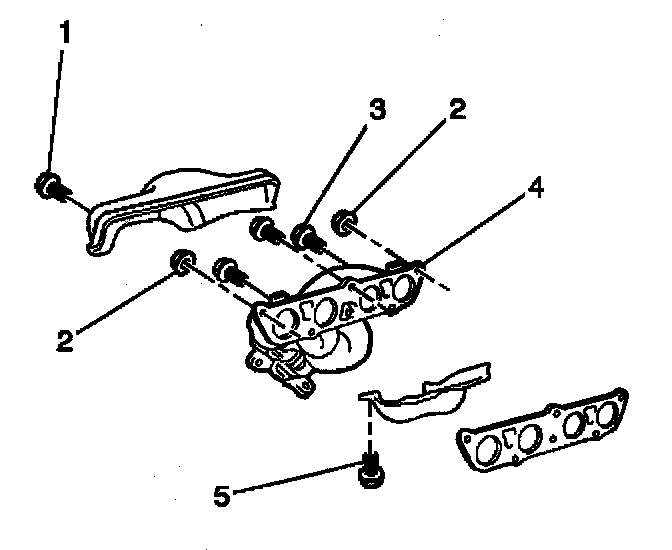 1
3
2
4
2
5