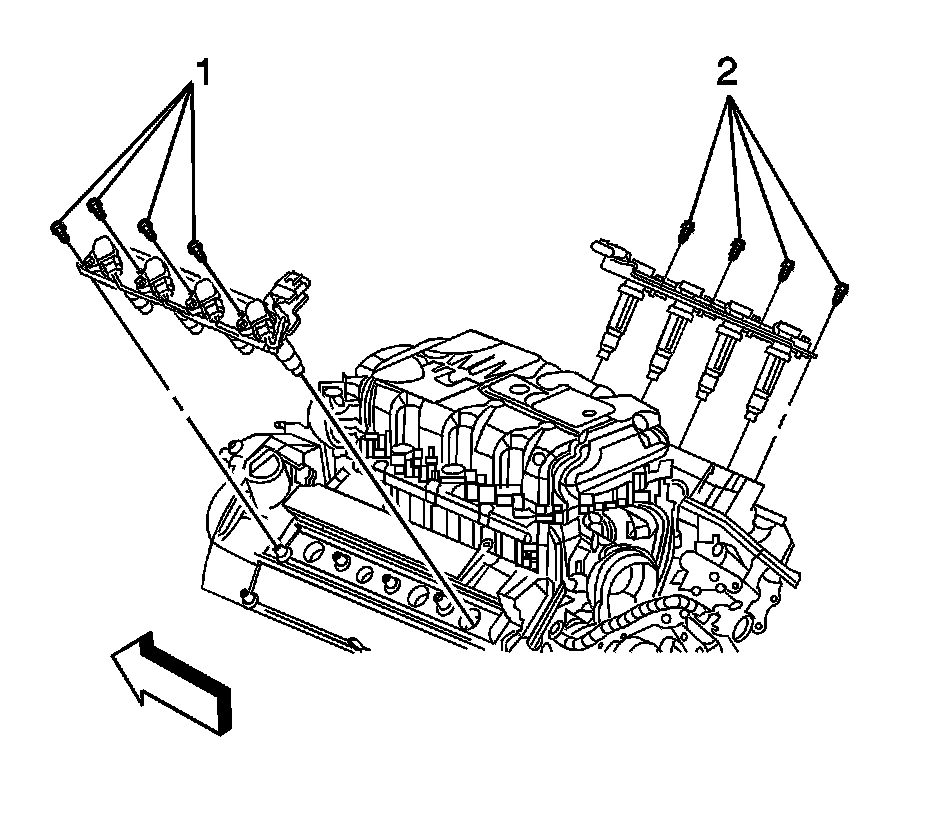 1

2