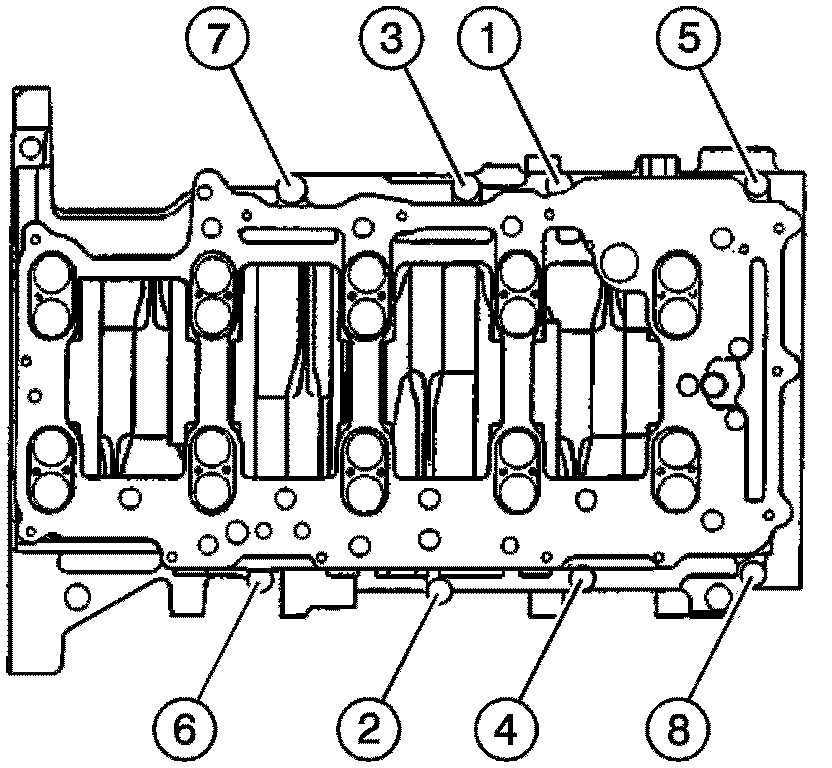 7
3
1
5
6
2
4
8