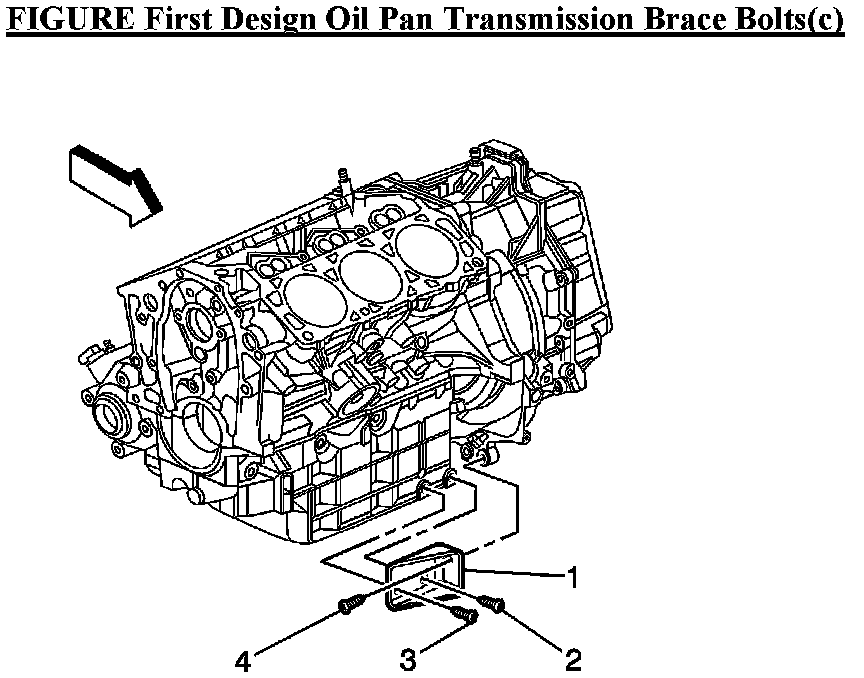 FIGURE First Design Oil Pan Transmission Brace Bolts(c)

1

4

3

2