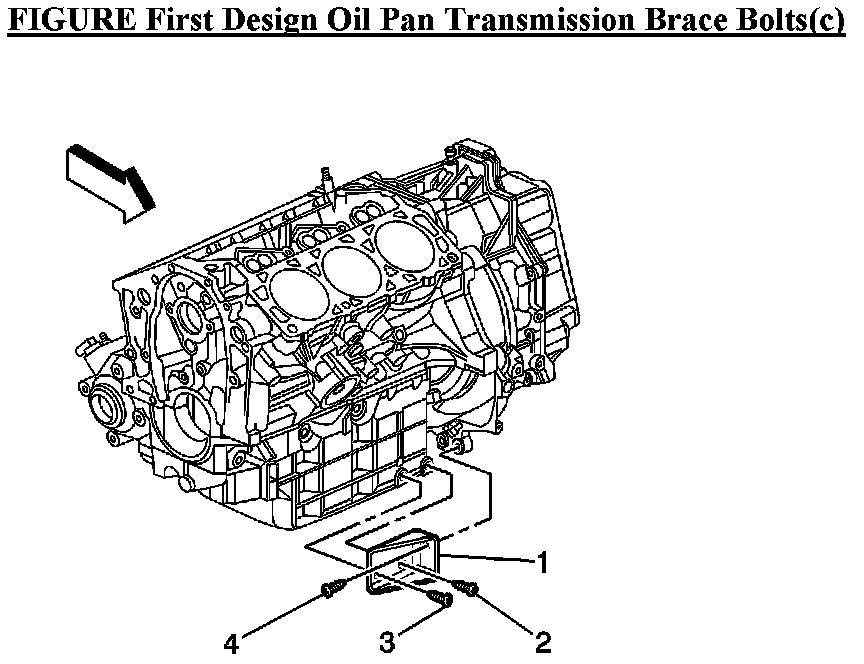 FIGURE First Design Oil Pan Transmission Brace Bolts(c)

1

4

3

2