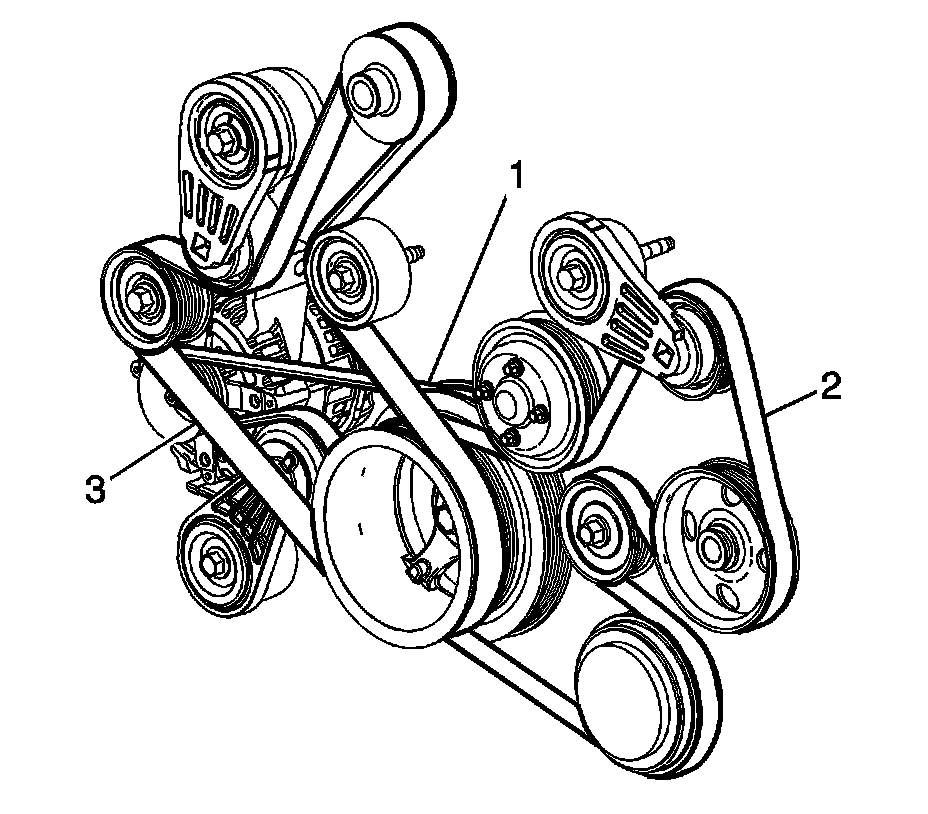 1
2
3