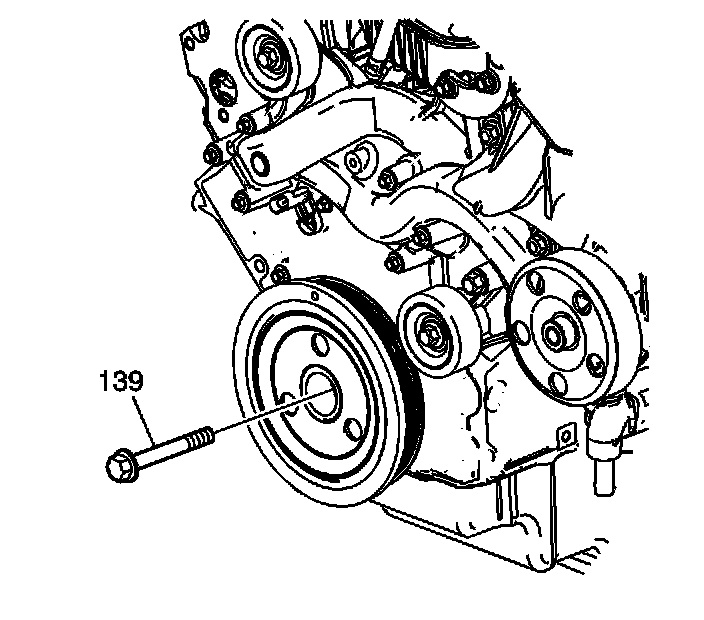 139