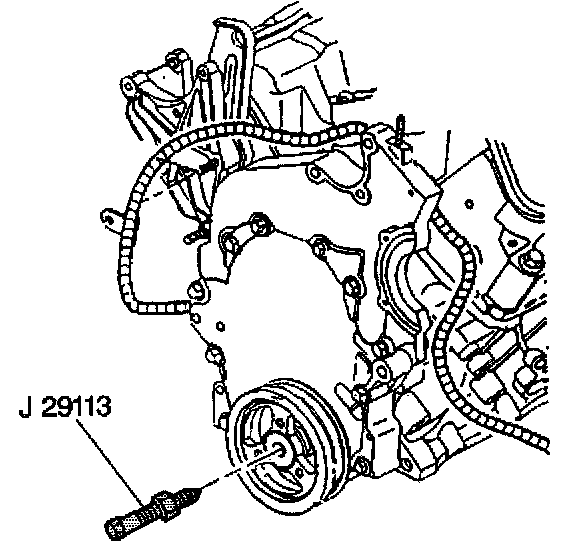 J 29113