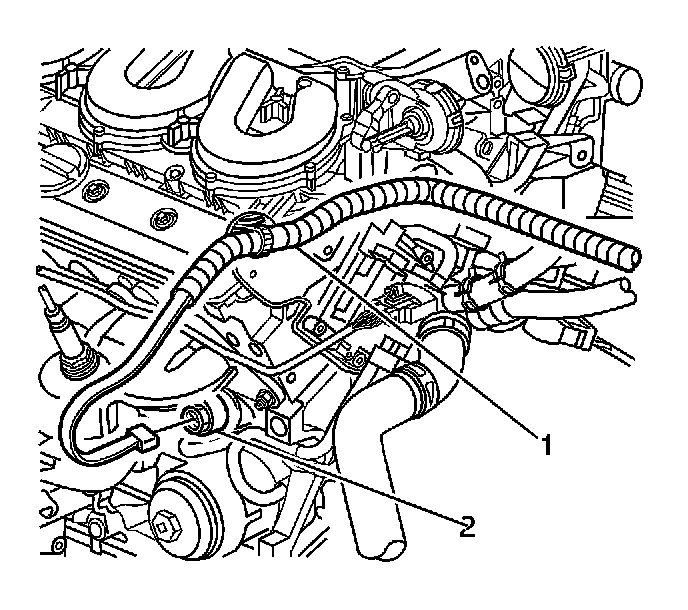 1

2