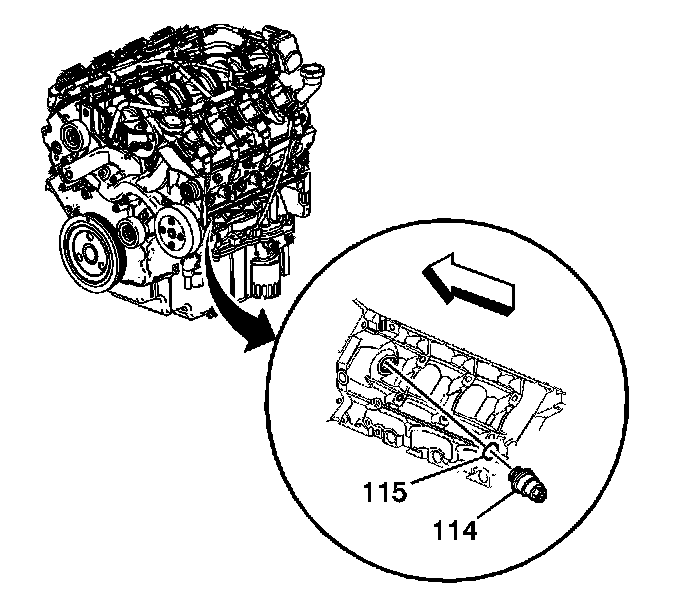 115

114