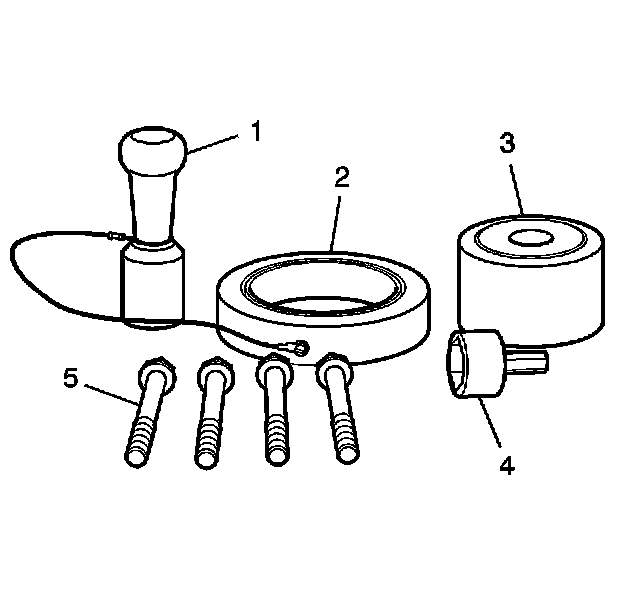 1
2
3
5
4