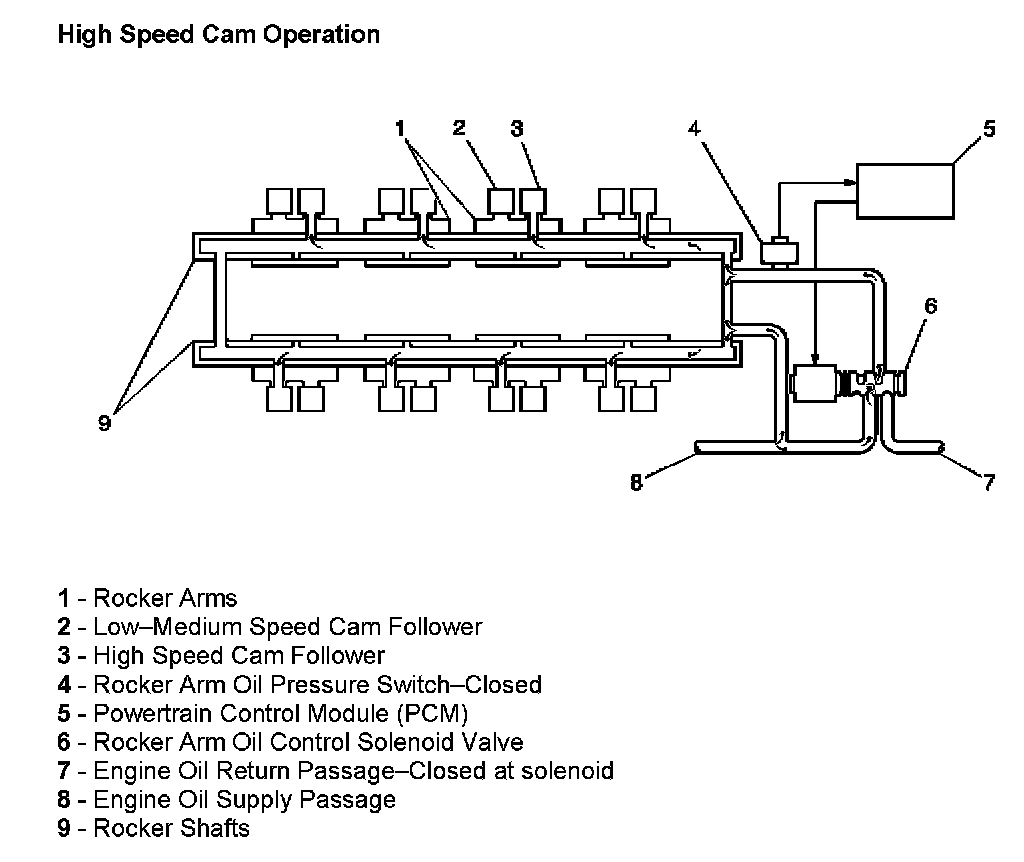 High Speed Cam Operation

1
2
3
4
5
6
9
8
7

1 - Rocker Arms
2 - Low–Medium Speed Cam Follower
3 - High Speed Cam Follower
4 - Rocker Arm Oil Pressure Switch–Closed
5 - Powertrain Control Module (PCM)
6 - Rocker Arm Oil Control Solenoid Valve
7 - Engine Oil Return Passage–Closed at solenoid
8 - Engine Oil Supply Passage
9 - Rocker Shafts