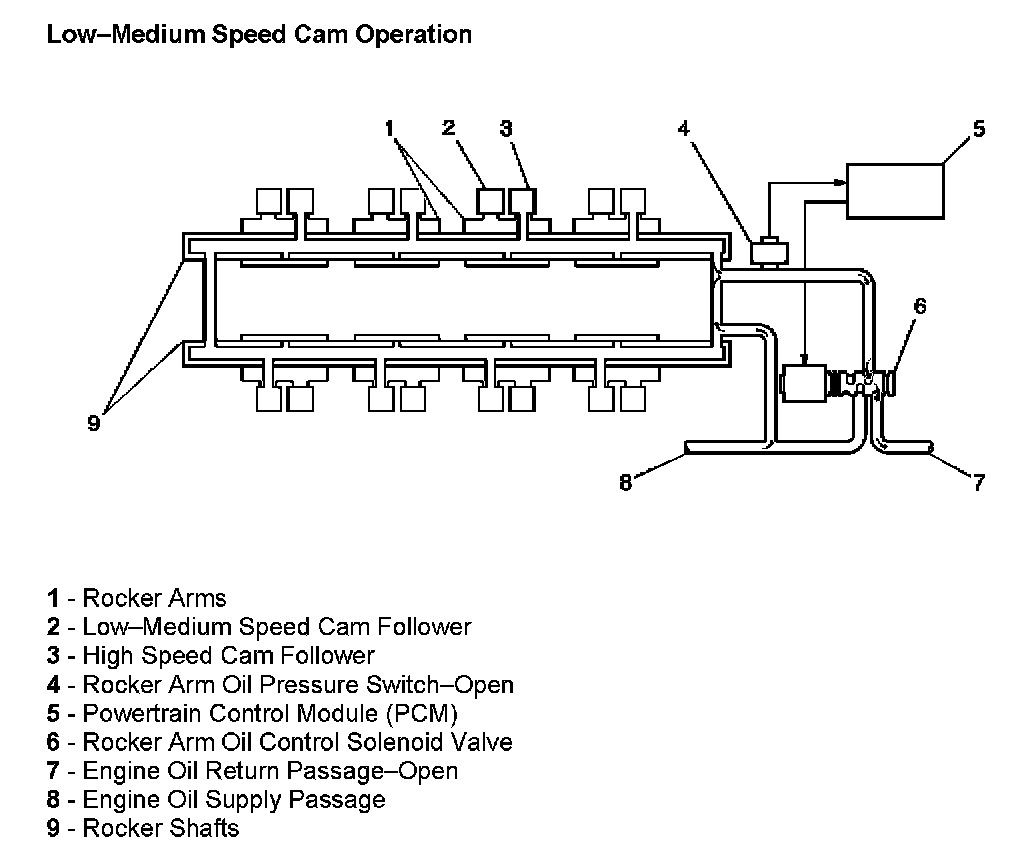 Low–Medium Speed Cam Operation

1
2
3
4
5
6
9
8
7

1 - Rocker Arms
2 - Low–Medium Speed Cam Follower
3 - High Speed Cam Follower
4 - Rocker Arm Oil Pressure Switch–Open
5 - Powertrain Control Module (PCM)
6 - Rocker Arm Oil Control Solenoid Valve
7 - Engine Oil Return Passage–Open
8 - Engine Oil Supply Passage
9 - Rocker Shafts