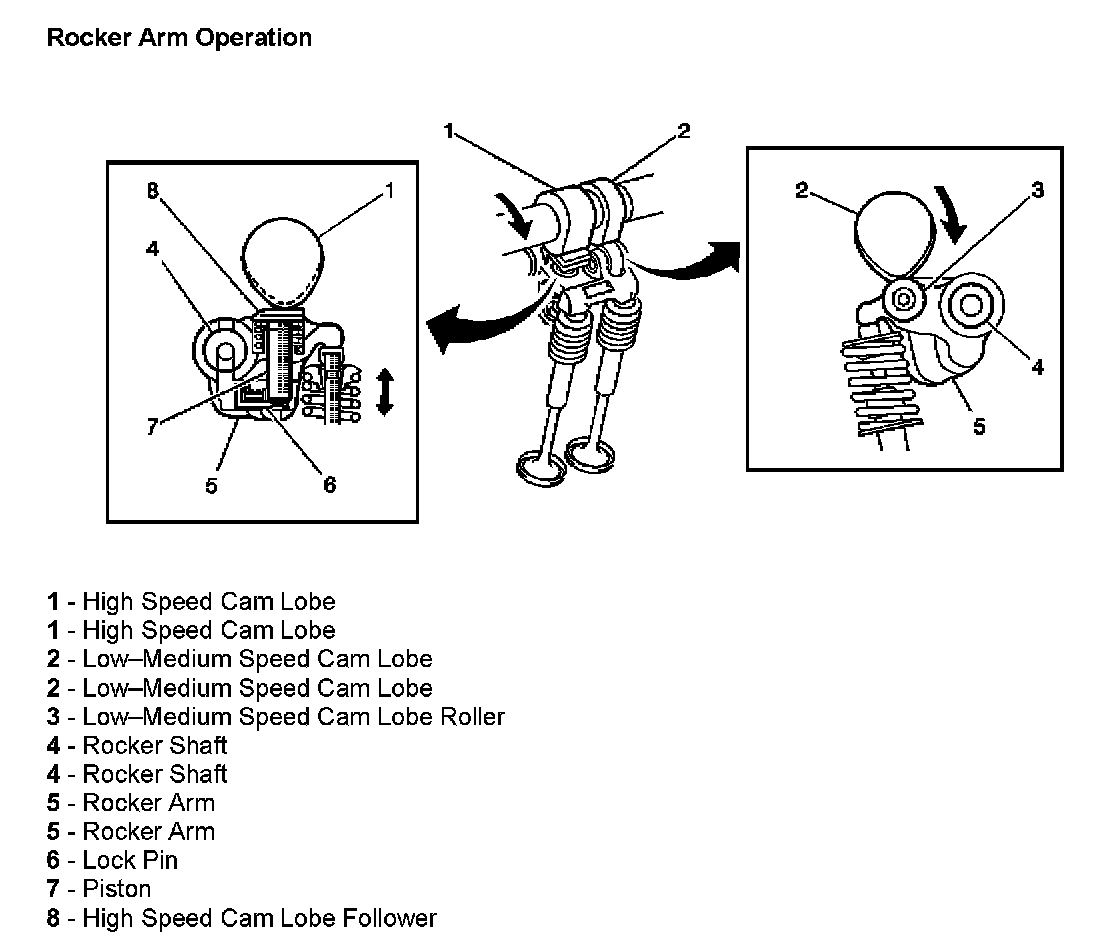 Rocker Arm Operation

8
1
4
7
5
6

1
2

2
3
4
5

1 - High Speed Cam Lobe
1 - High Speed Cam Lobe
2 - Low–Medium Speed Cam Lobe
2 - Low–Medium Speed Cam Lobe
3 - Low–Medium Speed Cam Lobe Roller
4 - Rocker Shaft
4 - Rocker Shaft
5 - Rocker Arm
5 - Rocker Arm
6 - Lock Pin
7 - Piston
8 - High Speed Cam Lobe Follower