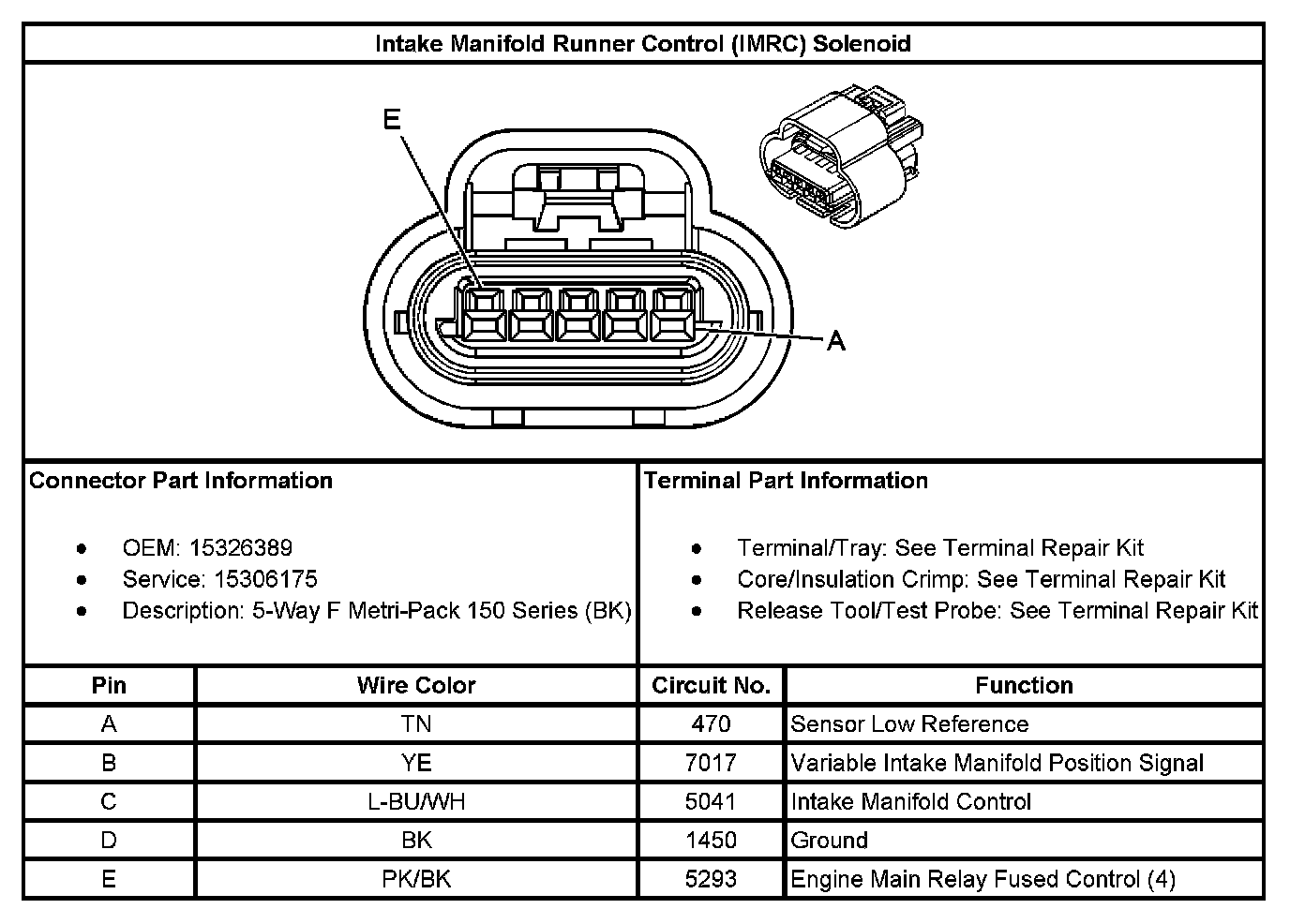 Intake Manifold Runner Control (IMRC) Solenoid

E

A

Connector Part Information

- OEM: 15326389
- Service: 15306175
- Description: 5-Way F Metri-Pack 150 Series (BK)

Terminal Part Information

- Terminal/Tray: See Terminal Repair Kit
- Core/Insulation Crimp: See Terminal Repair Kit
- Release Tool/Test Probe: See Terminal Repair Kit

| Pin | Wire Color | Circuit No. | Function |
|---|---|---|---|
| A | TN | 470 | Sensor Low Reference |
| B | YE | 7017 | Variable Intake Manifold Position Signal |
| C | L-BU/WH | 5041 | Intake Manifold Control |
| D | BK | 1450 | Ground |
| E | PK/BK | 5293 | Engine Main Relay Fused Control (4) |