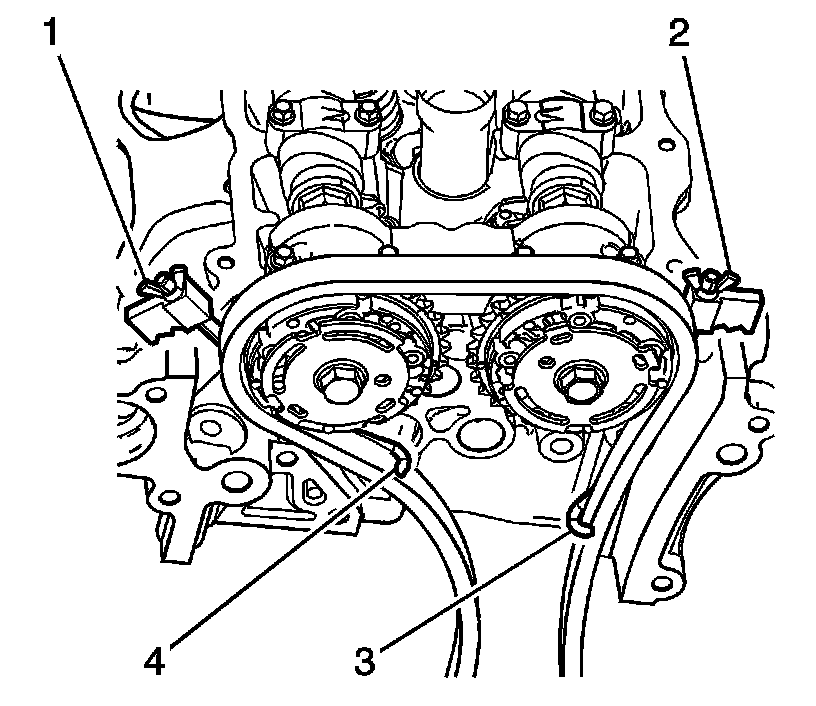 1
2
4
3