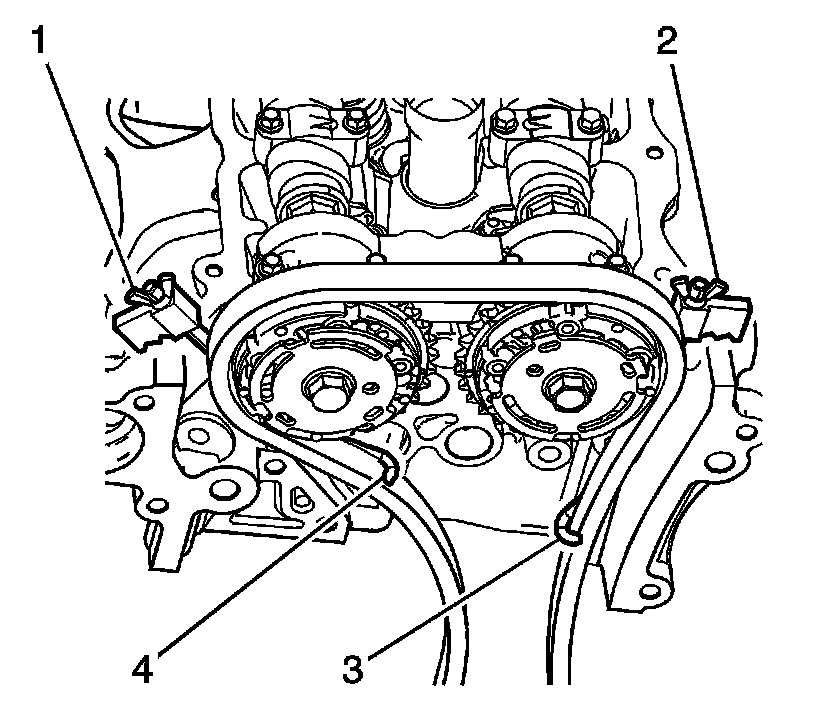 1
2
4
3