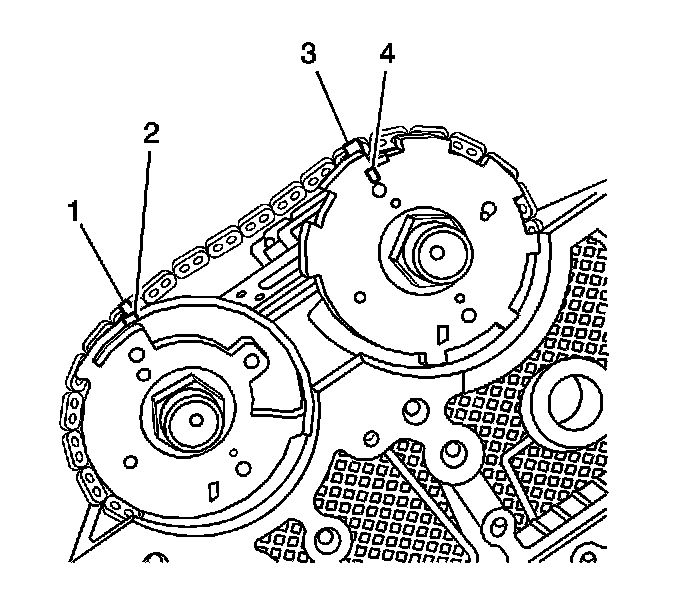 3
4
2
1