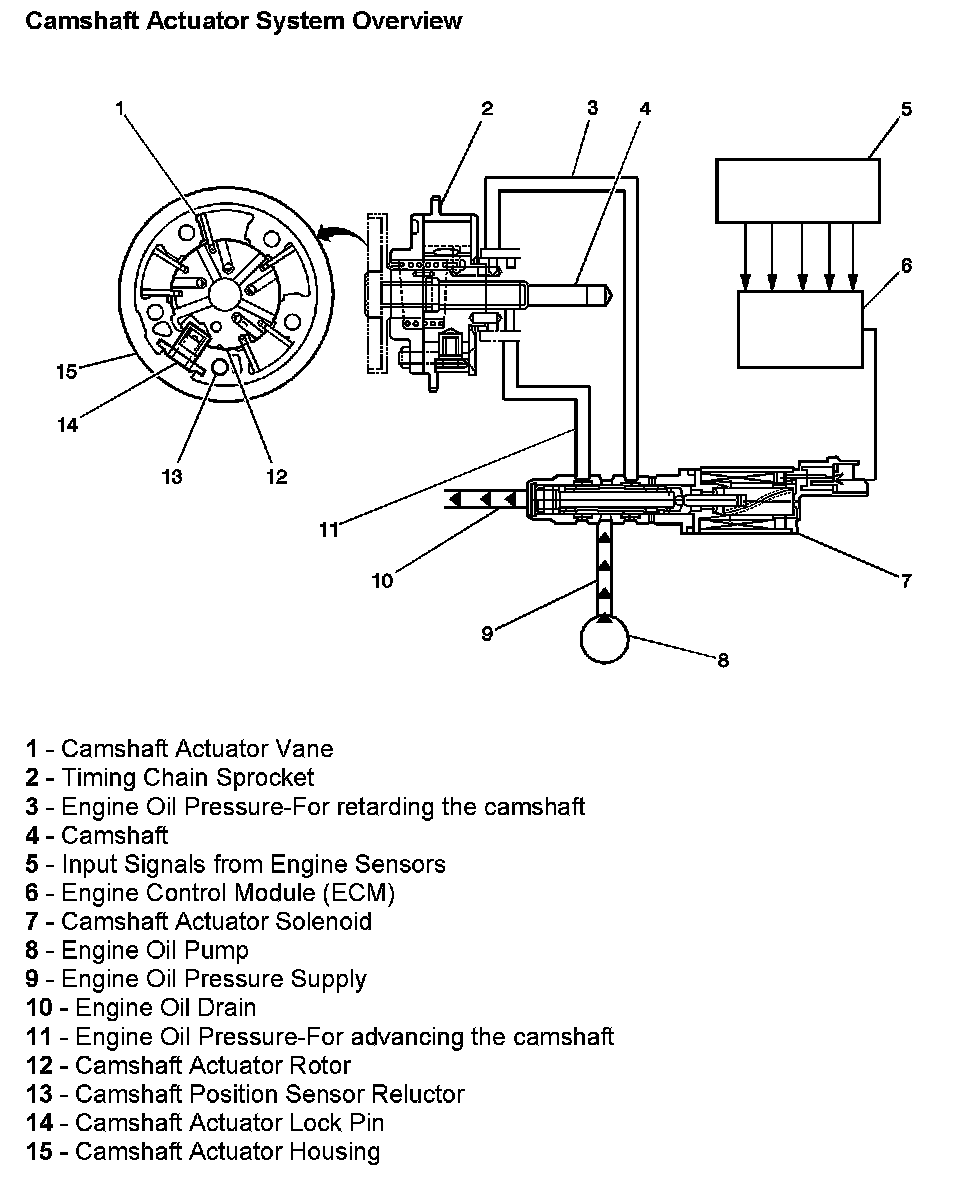 Camshaft Actuator System Overview

1
2
3
4
5
6
15
14
13
12
11
10
9
8
7

1 - Camshaft Actuator Vane
2 - Timing Chain Sprocket
3 - Engine Oil Pressure-For retarding the camshaft
4 - Camshaft
5 - Input Signals from Engine Sensors
6 - Engine Control Module (ECM)
7 - Camshaft Actuator Solenoid
8 - Engine Oil Pump
9 - Engine Oil Pressure Supply
10 - Engine Oil Drain
11 - Engine Oil Pressure-For advancing the camshaft
12 - Camshaft Actuator Rotor
13 - Camshaft Position Sensor Reluctor
14 - Camshaft Actuator Lock Pin
15 - Camshaft Actuator Housing