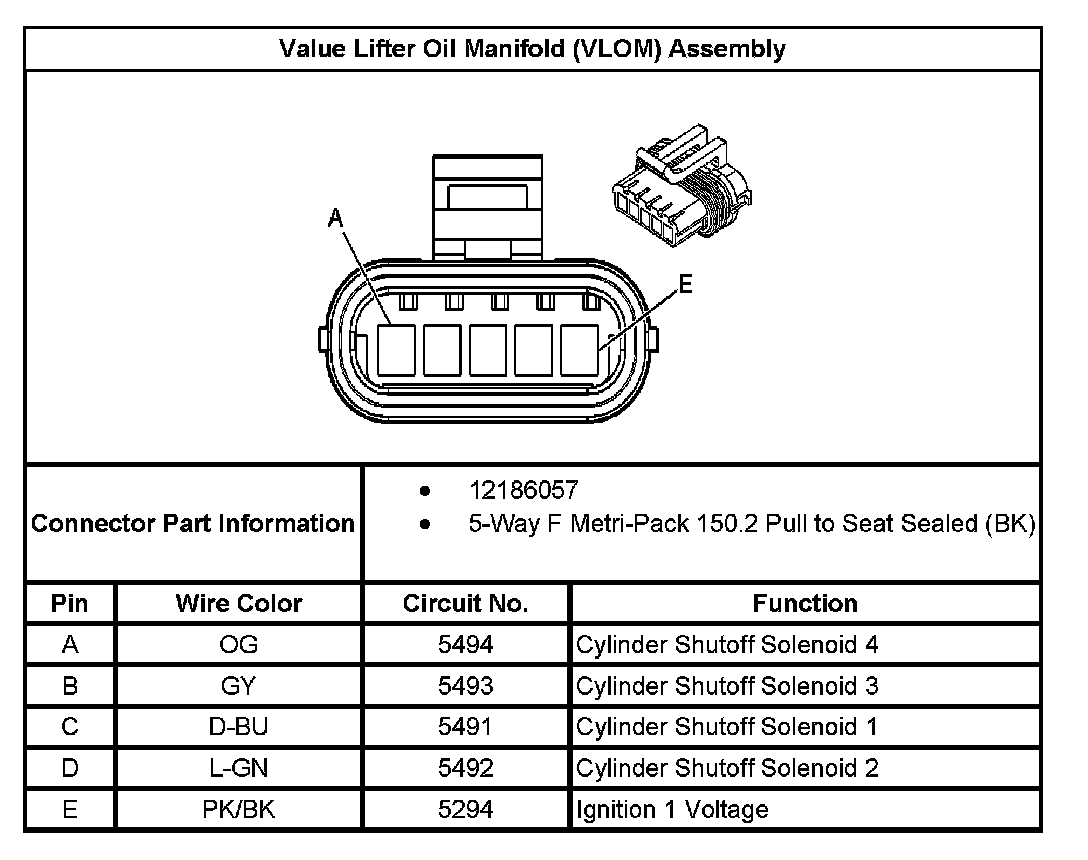 Value Lifter Oil Manifold (VLOM) Assembly

A

E

Connector Part Information

- 12186057
- 5-Way F Metri-Pack 150.2 Pull to Seat Sealed (BK)

| Pin | Wire Color | Circuit No. | Function |
|---|---|---|---|
| A | OG | 5494 | Cylinder Shutoff Solenoid 4 |
| B | GY | 5493 | Cylinder Shutoff Solenoid 3 |
| C | D-BU | 5491 | Cylinder Shutoff Solenoid 1 |
| D | L-GN | 5492 | Cylinder Shutoff Solenoid 2 |
| E | PK/BK | 5294 | Ignition 1 Voltage |